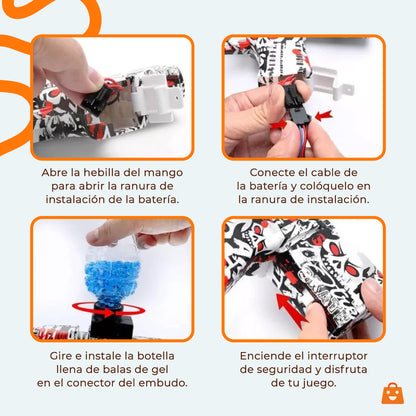 Abre la hebilla del mango para abrir la ranura de instalación de la batería.

Conecte el cable de la batería y colóquelo en la ranura de instalación.

Gire e instale la botella llena de balas de gel en el conector del embudo.

Enciende el interruptor de seguridad y disfruta de tu juego.