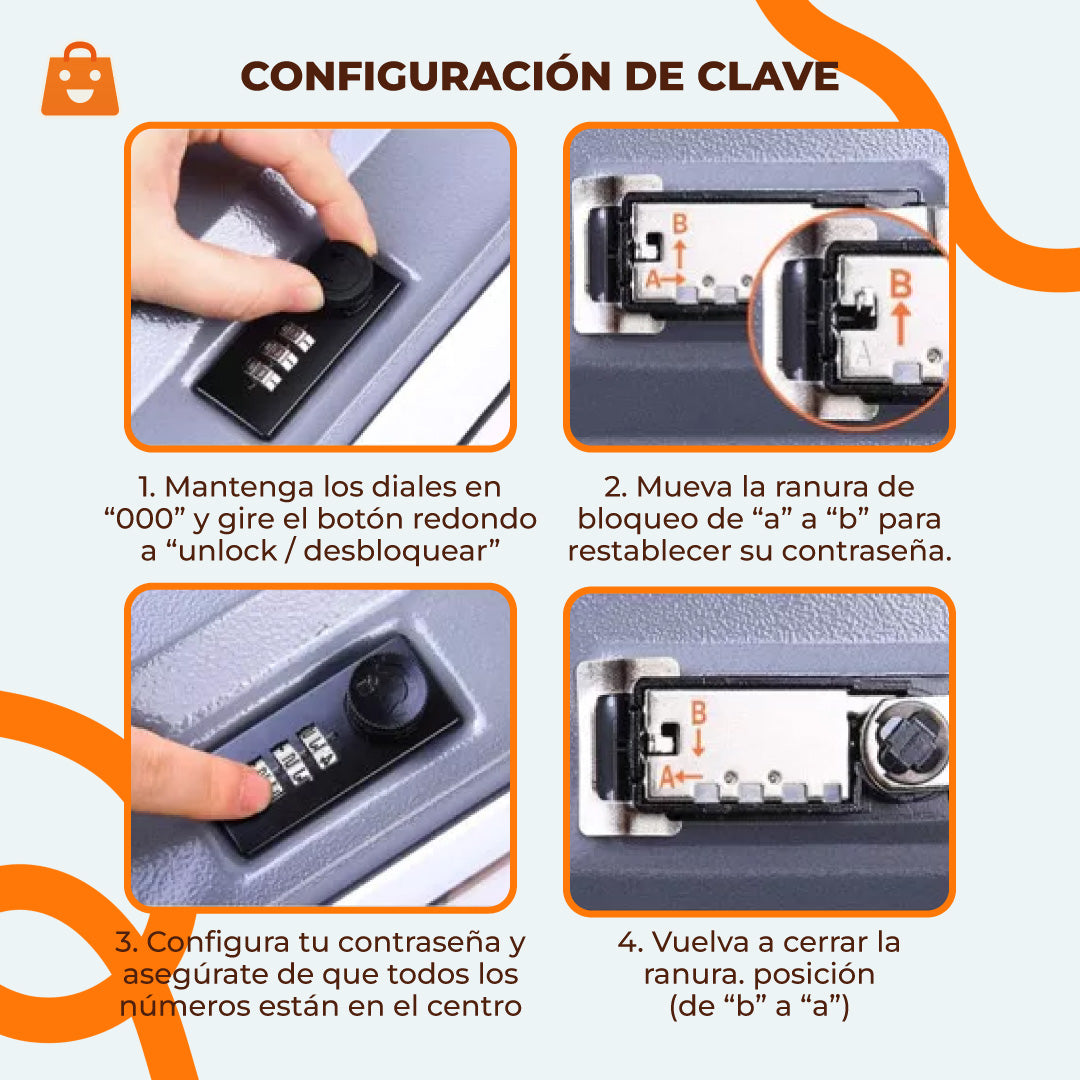 CONFIGURACIÓN DE CLAVE

B
A
B
A

1. Mantenga los diales en “000” y gire el botón redondo a “unlock / desbloquear”

2. Mueva la ranura de bloqueo de “a” a “b” para restablecer su contraseña.

B
A

3. Configura tu contraseña y asegúrate de que todos los números están en el centro

4. Vuelva a cerrar la ranura. posición (de “b” a “a”)